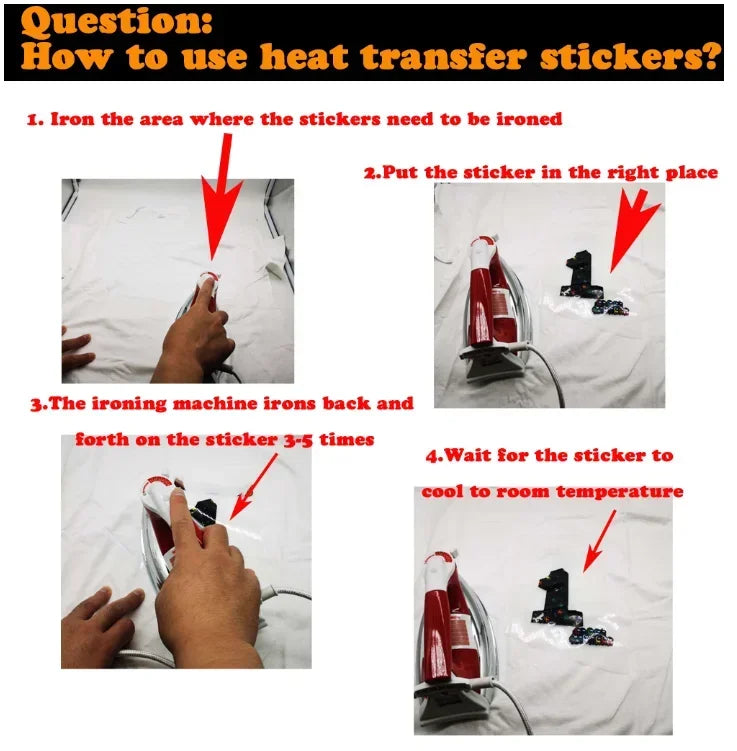 Question:
How to use heat transfer stickers?

1. Iron the area where the stickers need to be ironed

2.Put the sticker in the right place

3.The ironing machine irons back and forth on the sticker 3-5 times

4.Wait for the sticker to cool to room temperature